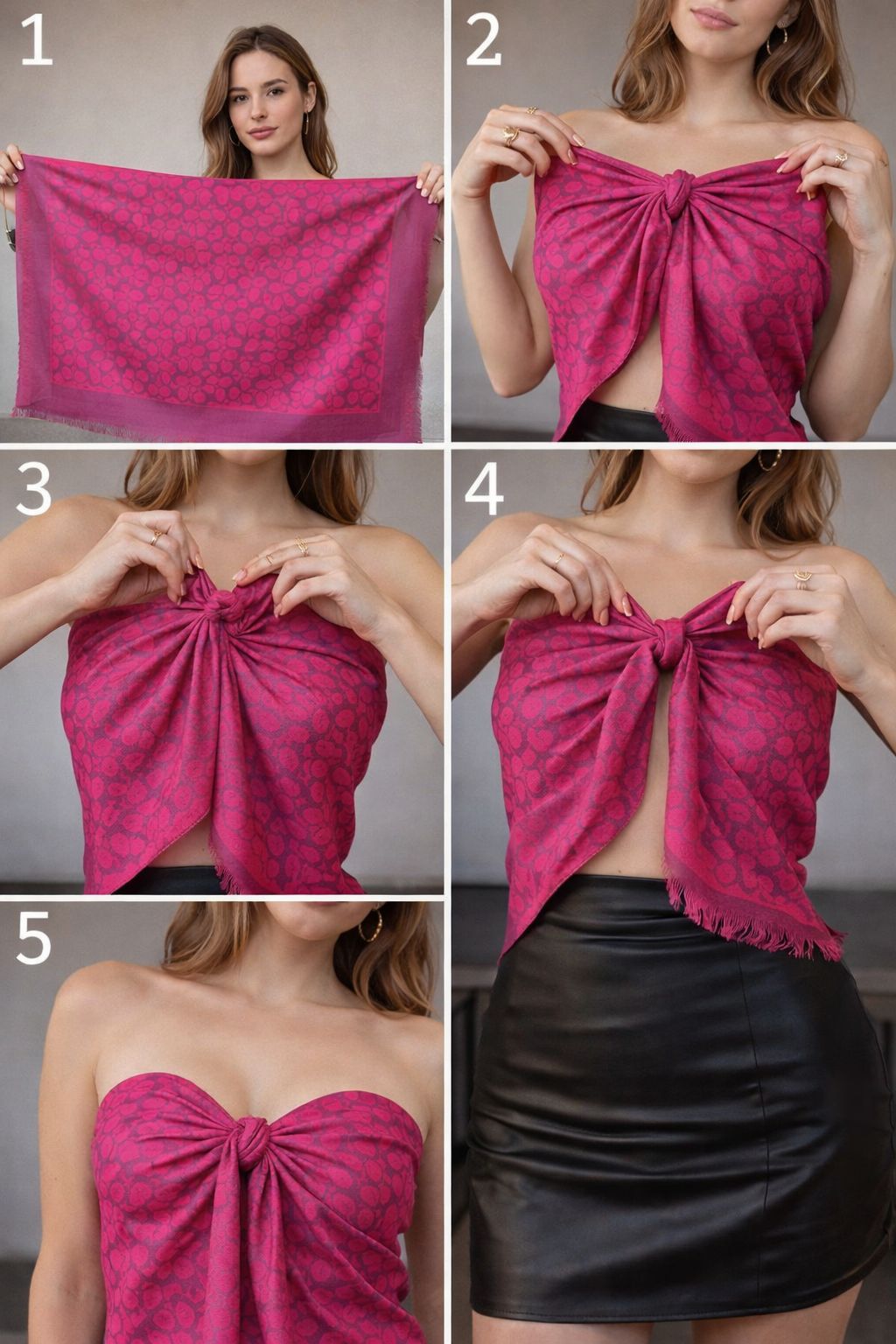 1

2

3

4

5